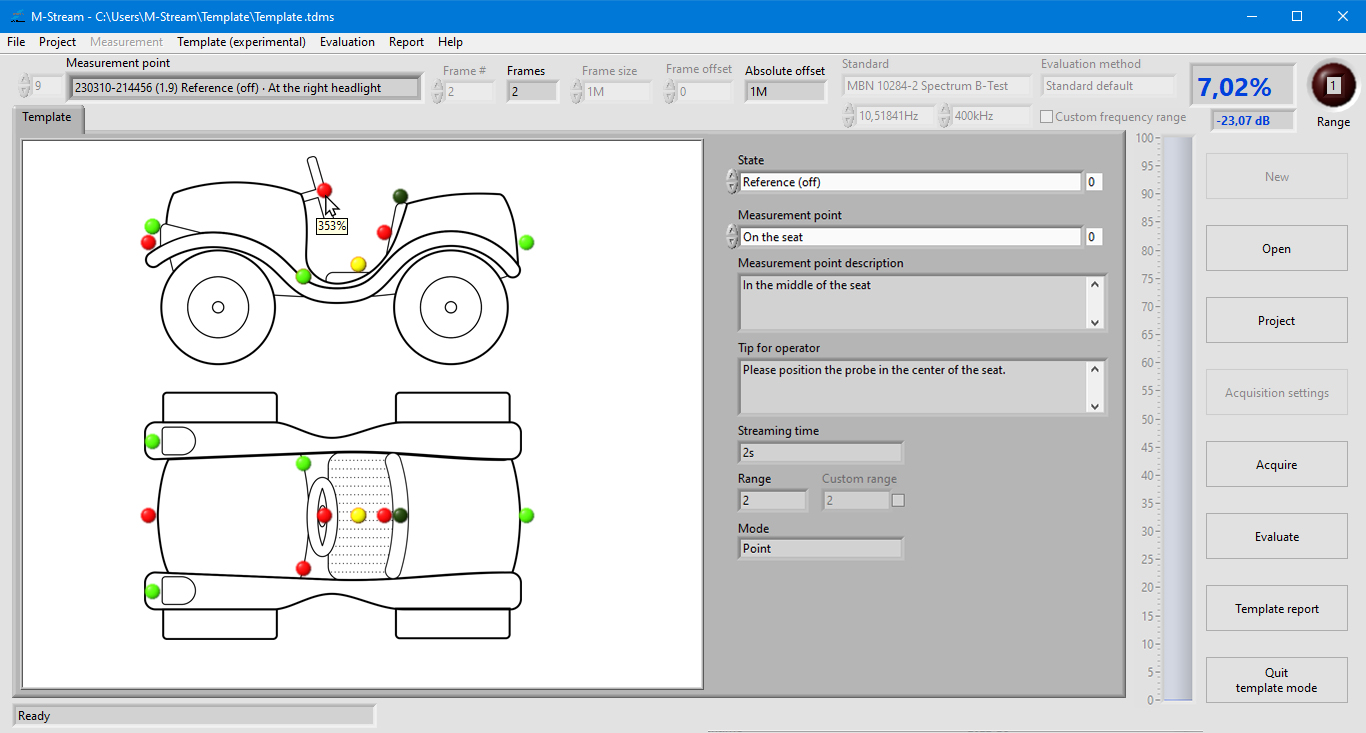 M-Stream - C:\Users\M-Stream\Template\Template.tdms

File Project Measurement Template (experimental) Evaluation Report Help

Measurement point
9 230310-214456 (1.9) Reference (off) · At the right headlight

Frame # 2
Frames 2
Frame size 1M
Frame offset 0
Absolute offset 1M
Standard MBN 10284-2 Spectrum B-Test
10,51841Hz 400kHz
Evaluation method Standard default
Custom frequency range
7,02%
-23,07 dB
1
Range

Template

353%

State
Reference (off) 0

Measurement point
On the seat 0

Measurement point description
In the middle of the seat

Tip for operator
Please position the probe in the center of the seat.

Streaming time
2s

Range 2
Custom range 2

Mode
Point

100 95 90 85 80 75 70 65 60 55 50 45 40 35 30 25 20 15 10 5 0

New
Open
Project
Acquisition settings
Acquire
Evaluate
Template report
Quit template mode

Ready